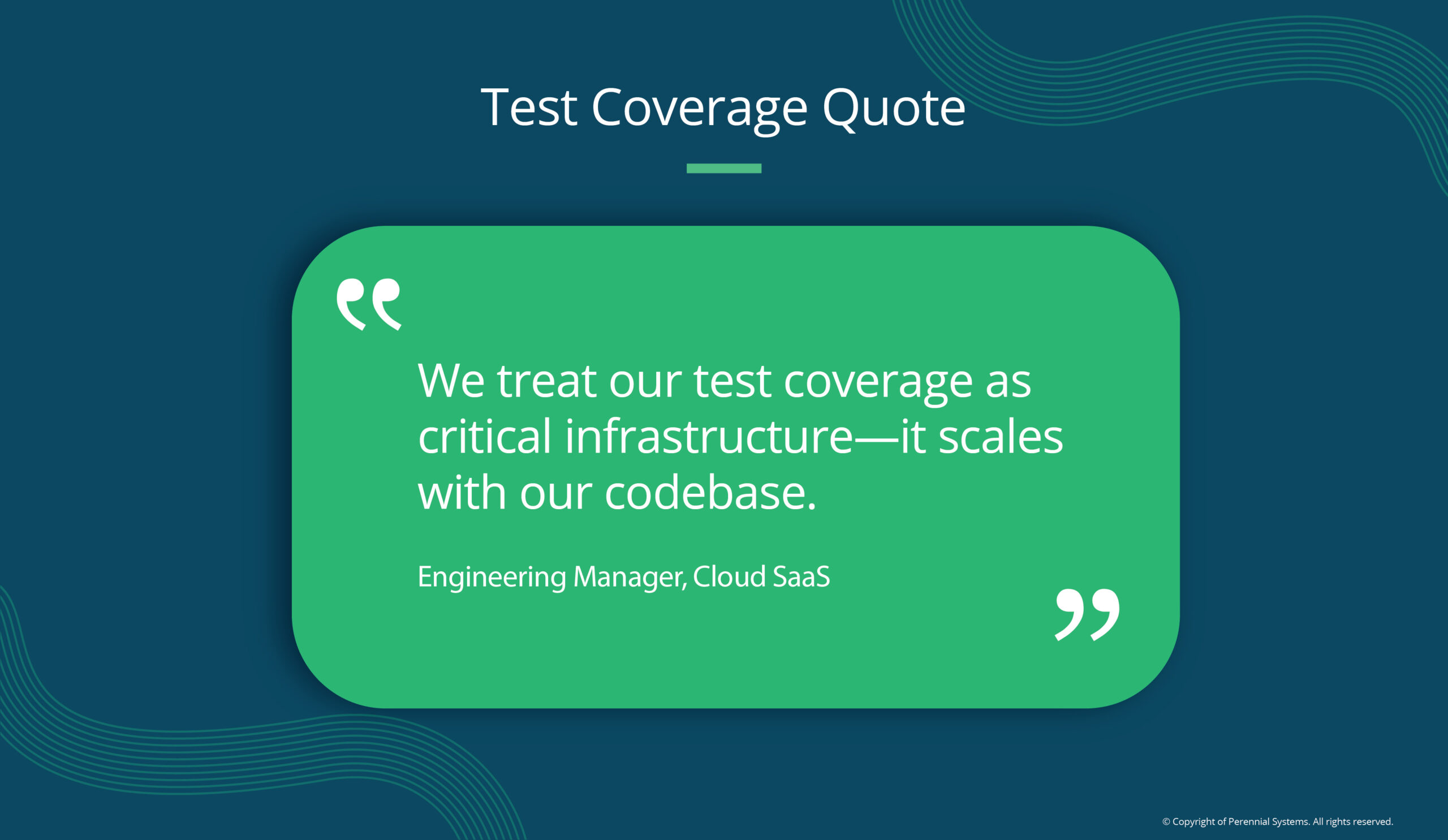 Test Coverage Quote

“

We treat our test coverage as critical infrastructure—it scales with our codebase.

Engineering Manager, Cloud SaaS

”

© Copyright of Perennial Systems. All rights reserved.