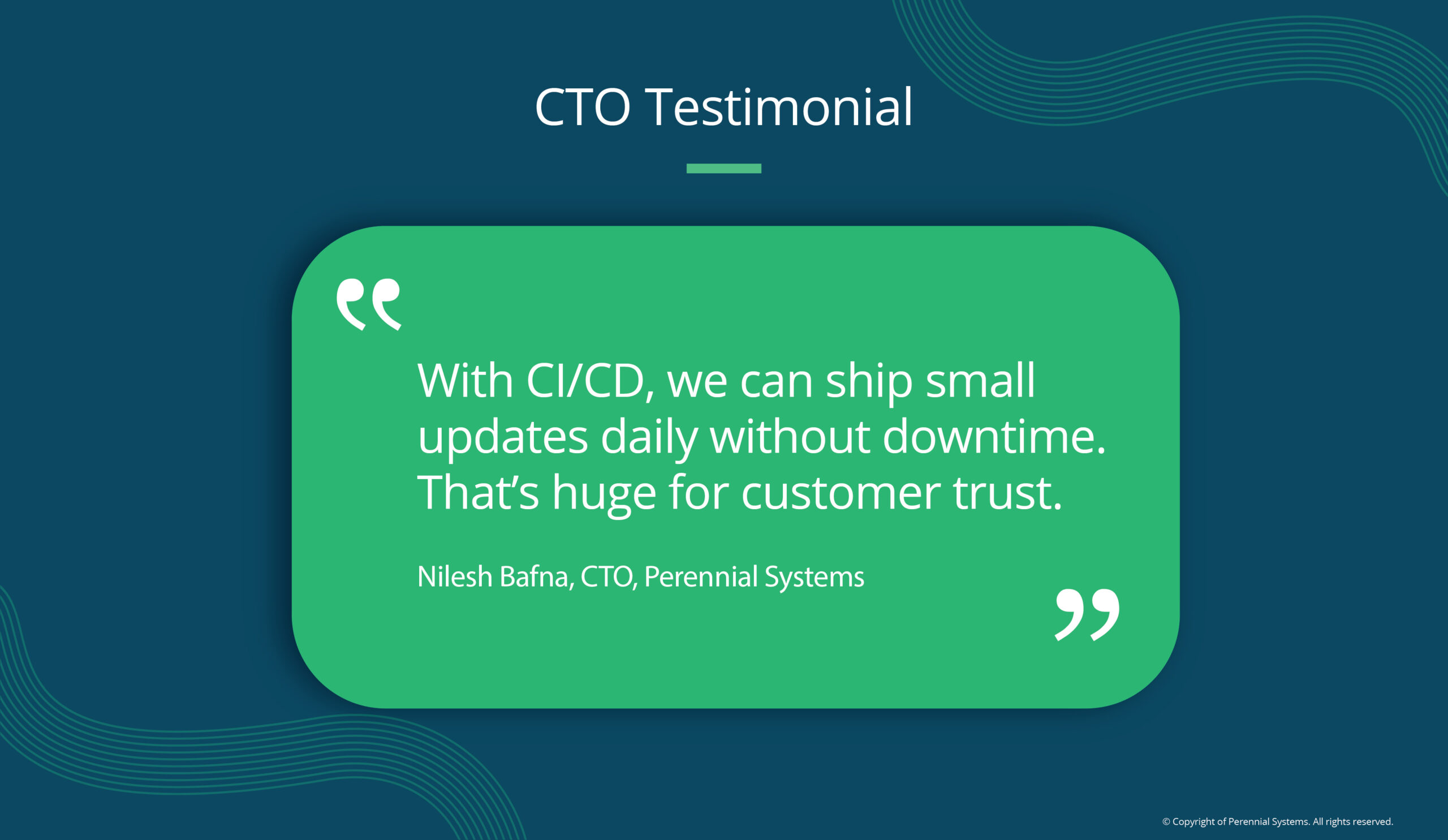 CTO Testimonial

“

With CI/CD, we can ship small updates daily without downtime. That’s huge for customer trust.

Nilesh Bafna, CTO, Perennial Systems

”

© Copyright of Perennial Systems. All rights reserved.