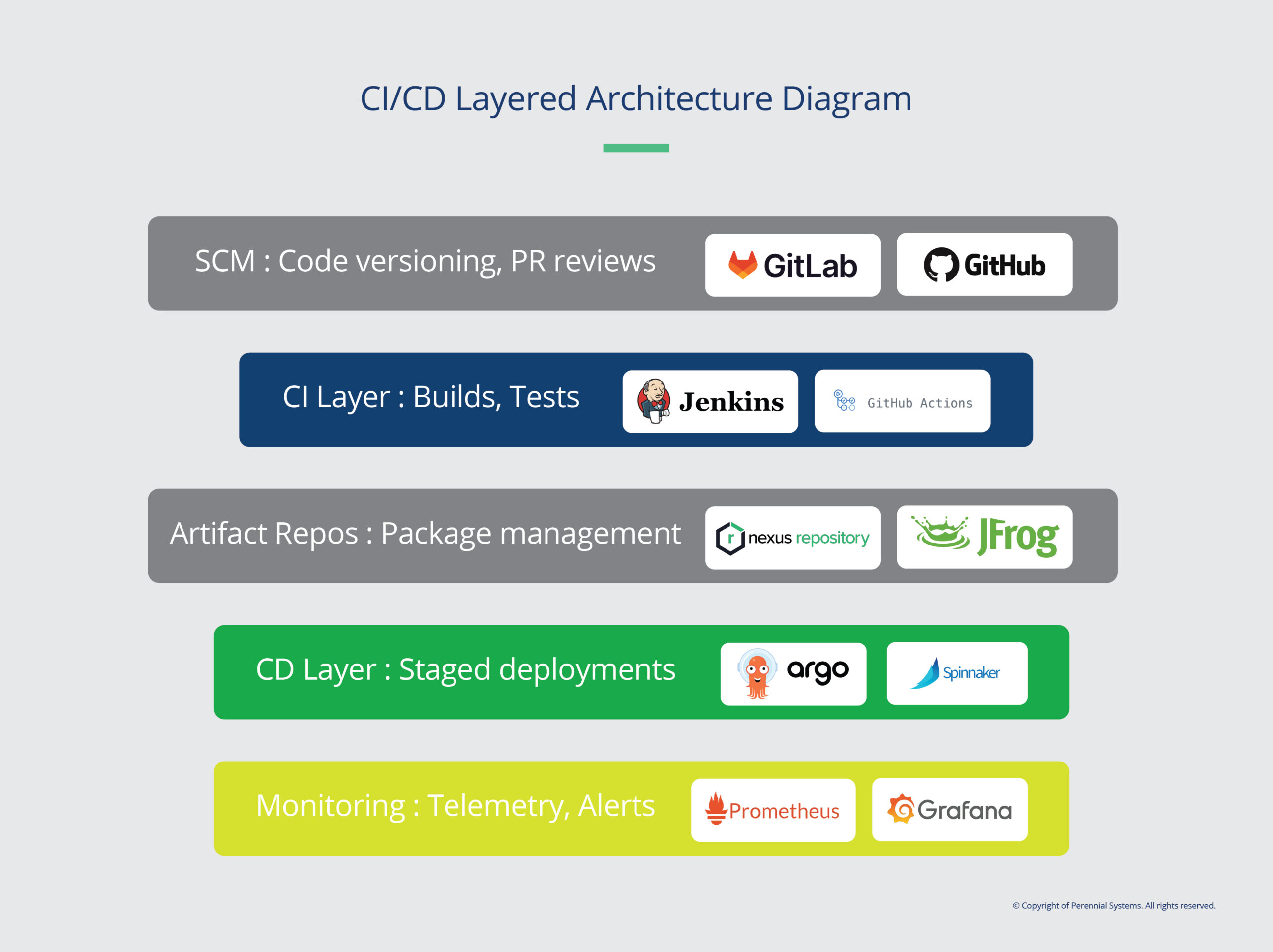 CI/CD Layered Architecture Diagram

SCM : Code versioning, PR reviews

GitLab

GitHub

CI Layer : Builds, Tests

Jenkins

GitHub Actions

Artifact Repos : Package management

nexus repository

JFrog

CD Layer : Staged deployments

argo

Spinnaker

Monitoring : Telemetry, Alerts

Prometheus

Grafana

© Copyright of Perennial Systems. All rights reserved.