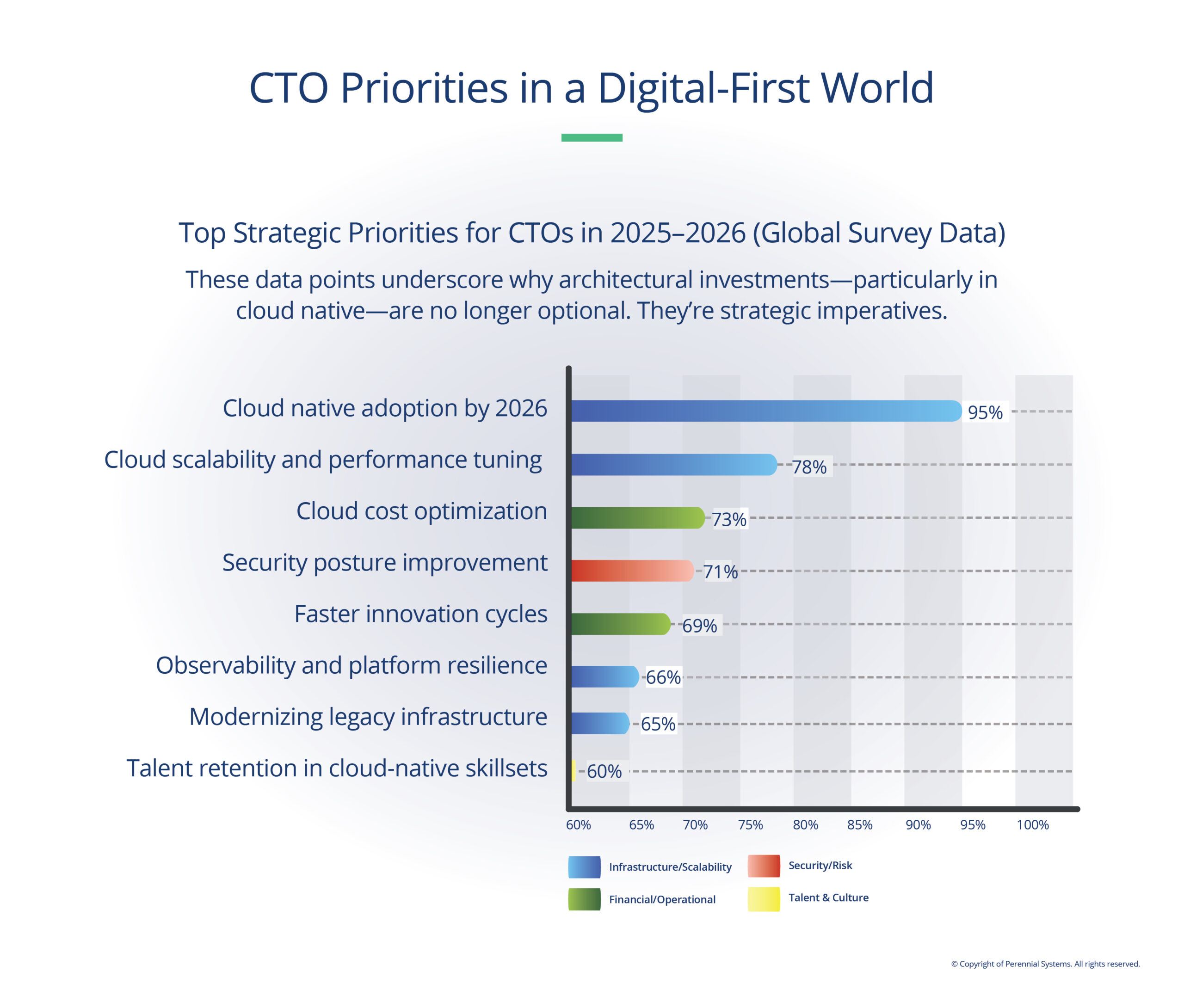 CTO Priorities in a Digital-First World

Top Strategic Priorities for CTOs in 2025–2026 (Global Survey Data)

These data points underscore why architectural investments—particularly in cloud native—are no longer optional. They're strategic imperatives.

Cloud native adoption by 2026 95%
Cloud scalability and performance tuning 78%
Cloud cost optimization 73%
Security posture improvement 71%
Faster innovation cycles 69%
Observability and platform resilience 66%
Modernizing legacy infrastructure 65%
Talent retention in cloud-native skillsets 60%

60% 65% 70% 75% 80% 85% 90% 95% 100%

Infrastructure/Scalability
Security/Risk
Financial/Operational
Talent & Culture

© Copyright of Perennial Systems. All rights reserved.